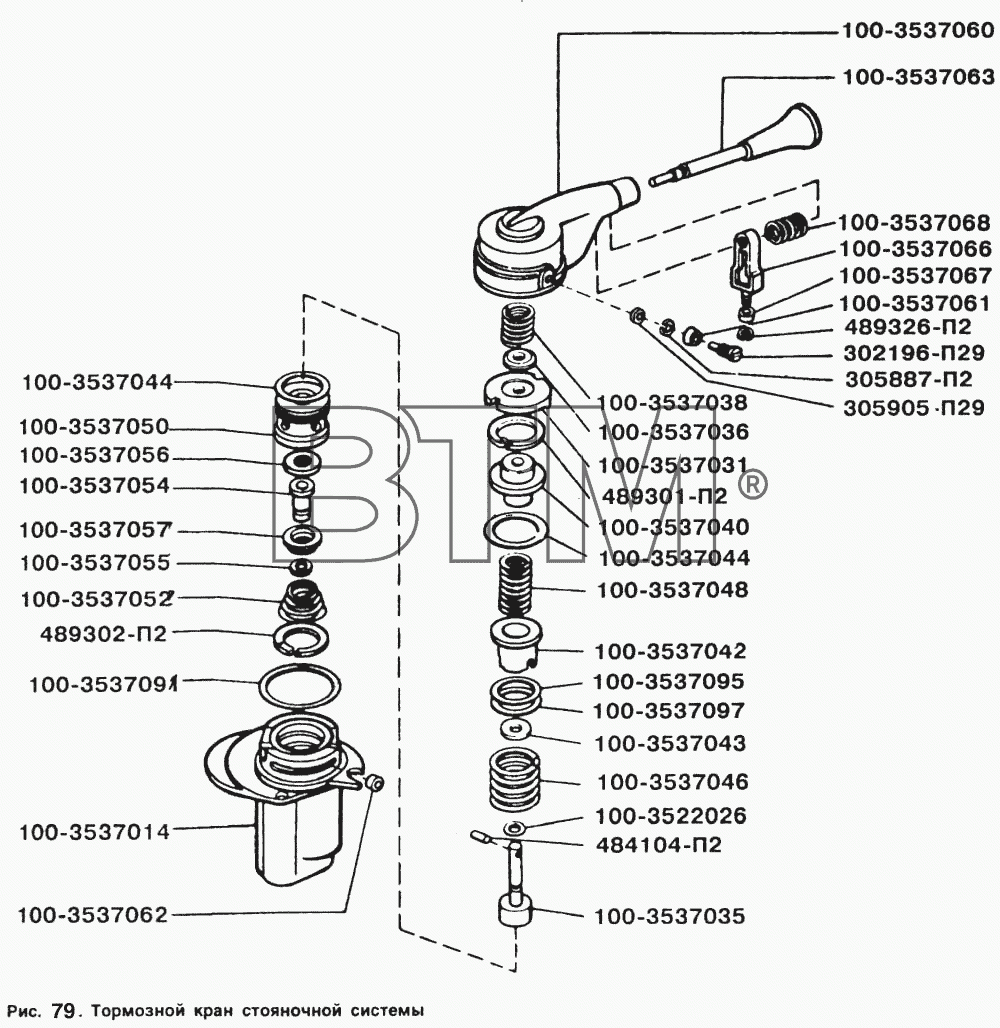 100-3537060
100-3537063
100-3537068
100-3537066
100-3537067
100-3537061
489326-П2
302196-П29
305887-П2
305905-П29
100-3537044
100-3537050
100-3537056
100-3537054
100-3537057
100-3537055
100-3537052
489302-П2
100-3537091
100-3537014
100-3537062
100-3537038
100-3537036
100-3537031
489301-П2
100-3537040
100-3537044
100-3537048
100-3537042
100-3537095
100-3537097
100-3537043
100-3537046
100-3522026
484104-П2
100-3537035
BTM®
Рис. 79. Тормозной кран стояночной системы