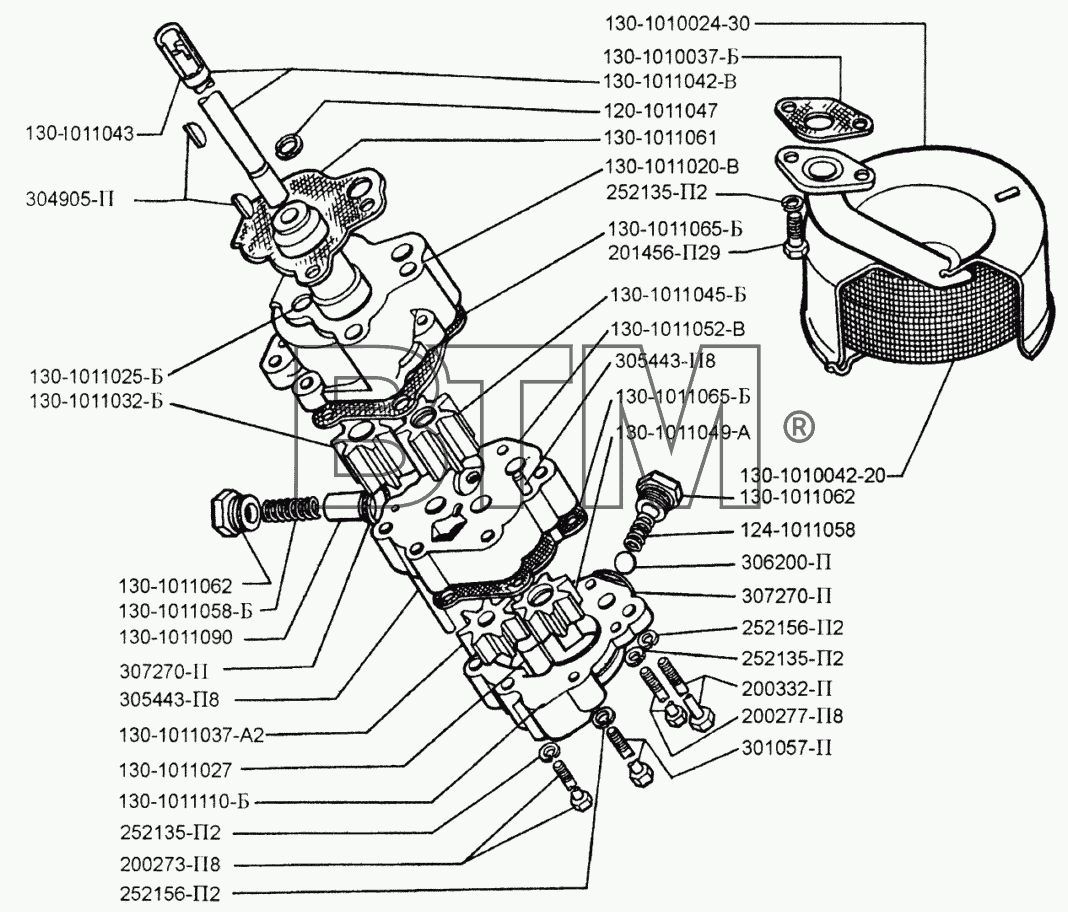 130-1010024-30
130-1010037-Б
130-1011042-В
120-1011047
130-1011061
130-1011020-В
252135-П2
130-1011065-Б
201456-П29
130-1011045-Б
130-1011052-В
305443-П8
130-1011065-Б
130-1011049-А
130-1010042-20
130-1011062
124-1011058
306200-П
307270-П
252156-П2
252135-П2
200332-П
200277-П8
301057-П
130-1011043
304905-П
130-1011025-Б
130-1011032-Б
130-1011062
130-1011058-Б
130-1011090
307270-П
305443-П8
130-1011037-А2
130-1011027
130-1011110-Б
252135-П2
200273-П8
252156-П2
BTM ®