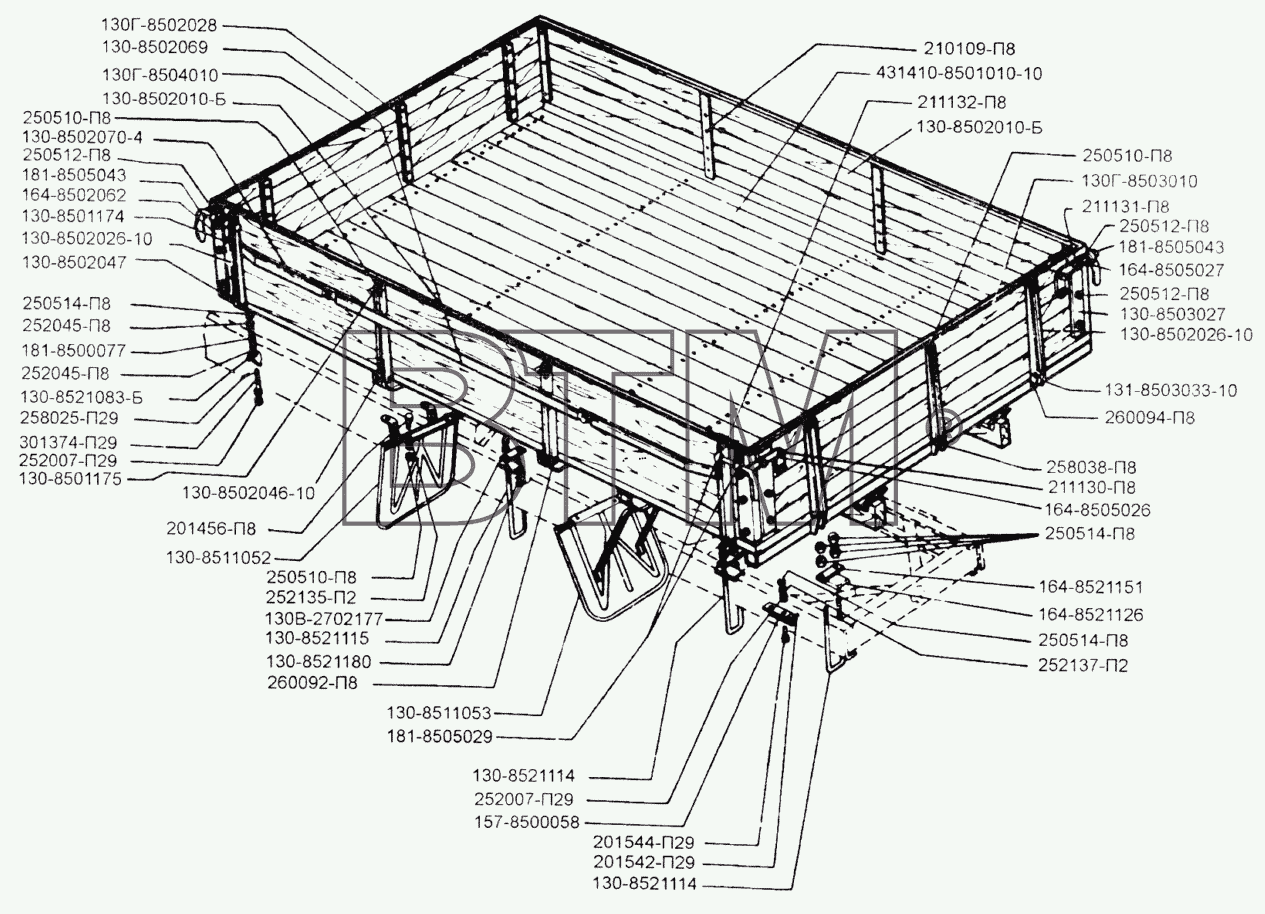 130Г-8502028
130-8502069
130Г-8504010
130-8502010-Б
250510-П8
130-8502070-4
250512-П8
181-8505043
164-8502062
130-8501174
130-8502026-10
130-8502047
250514-П8
252045-П8
181-8500077
252045-П8
130-8521083-Б
258025-П29
301374-П29
252007-П29
130-8501175
130-8502046-10
201456-П8
130-8511052
250510-П8
252135-П2
130В-2702177
130-8521115
130-8521180
260092-П8
130-8511053
181-8505029
130-8521114
252007-П29
157-8500058
201544-П29
201542-П29
130-8521114
210109-П8
431410-8501010-10
211132-П8
130-8502010-Б
250510-П8
130Г-8503010
211131-П8
250512-П8
181-8505043
164-8505027
250512-П8
130-8503027
130-8502026-10
131-8503033-10
260094-П8
258038-П8
211130-П8
164-8505026
250514-П8
164-8521151
164-8521126
250514-П8
252137-П2
ВТМ