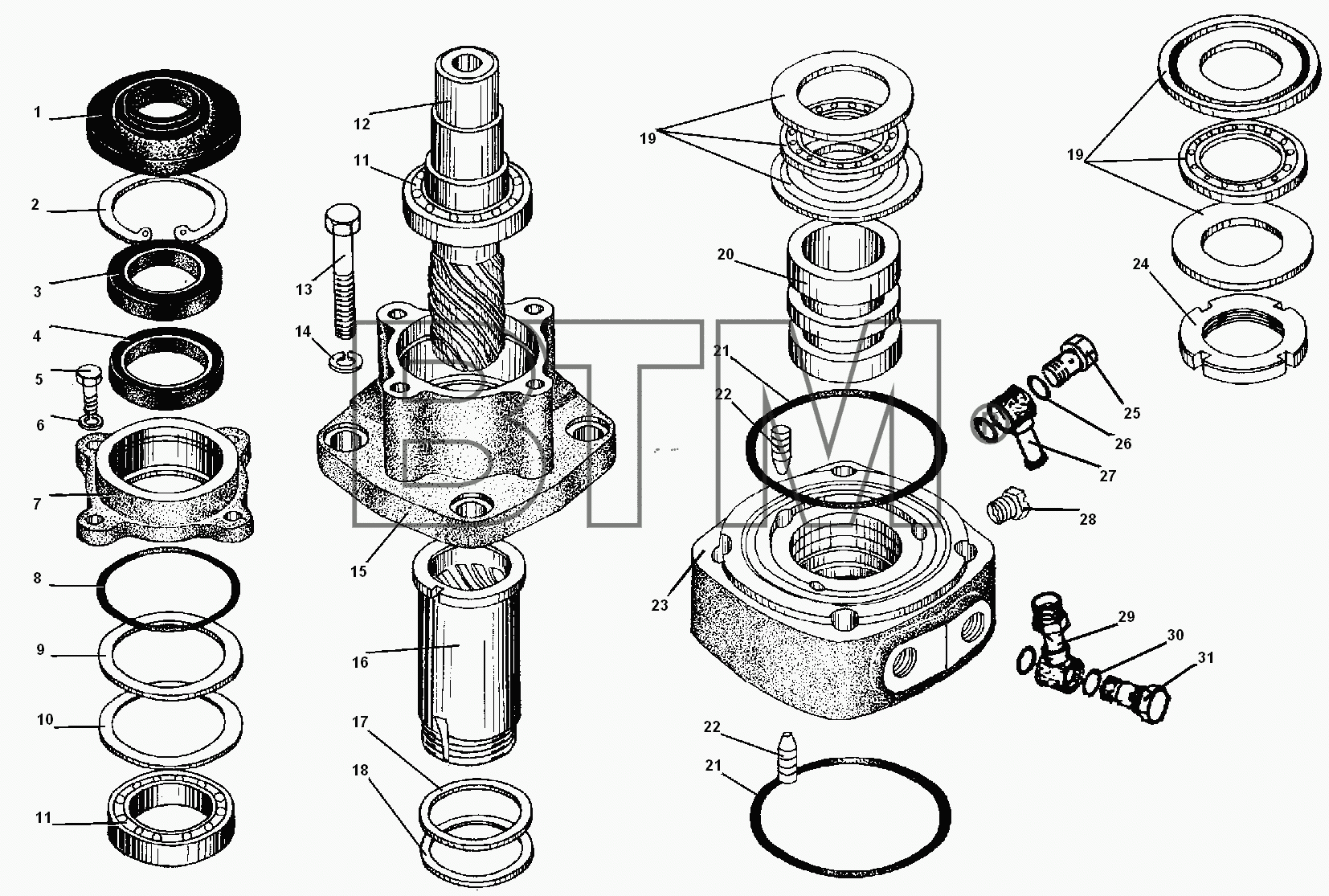 1
2
3
4
5
6
7
8
9
10
11
12
11
13
14
15
16
17
18
19
20
21
22
23
22
21
19
24
25
26
27
28
29
30
31
BTM