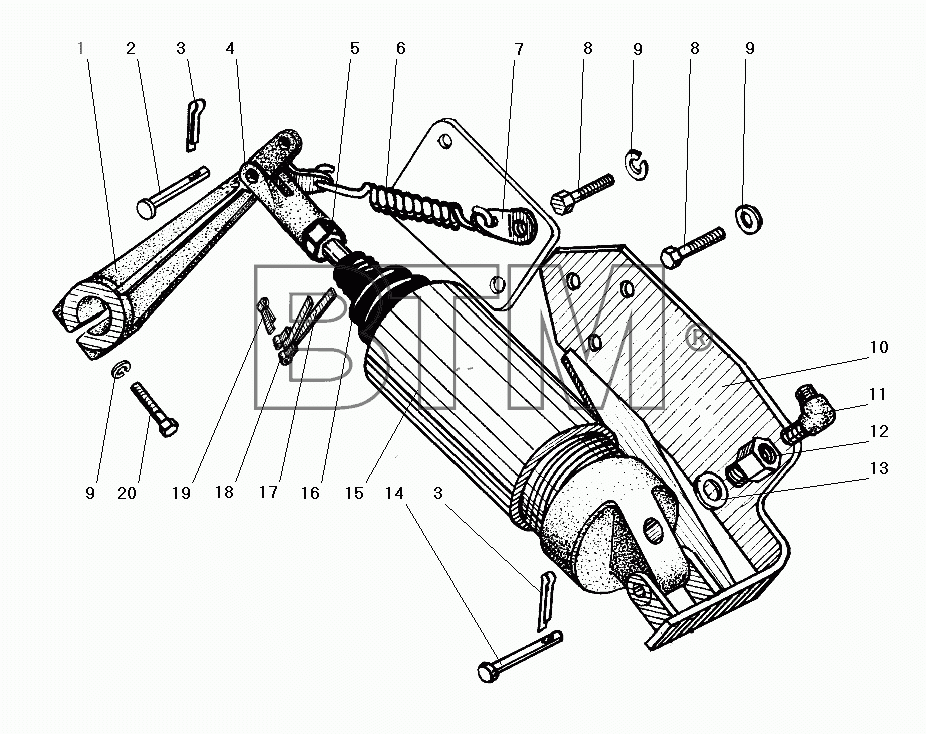 1 2 3 4 5 6 7 8 9 8 9

BTM®

10
11
12
13

9 20 19 18 17 16 15 14 3