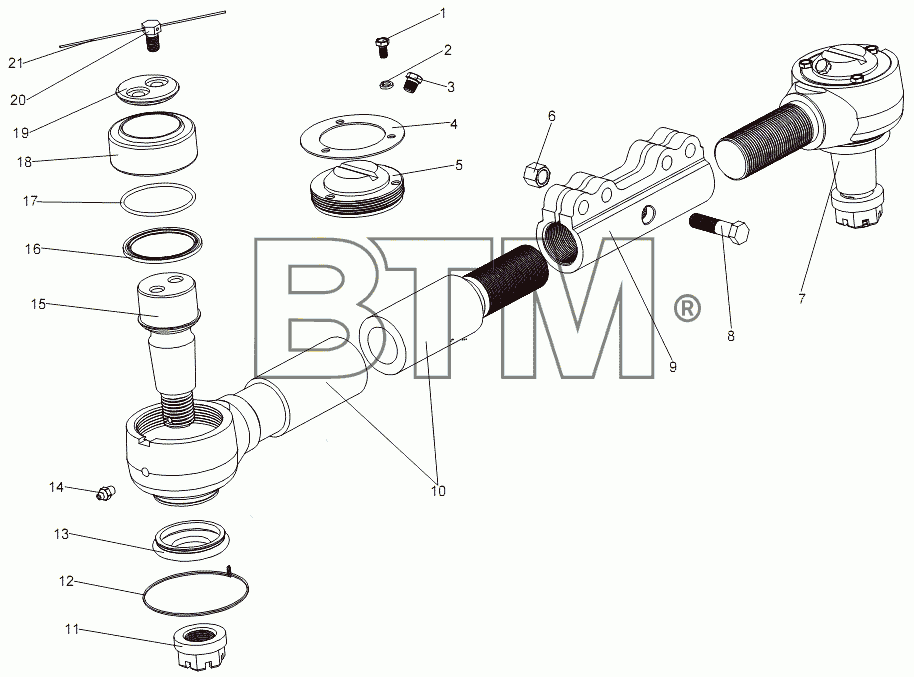 21
20
19
18
17
16
15
14
13
12
11
1
2
3
4
5
6
7
8
9
10
BTM®