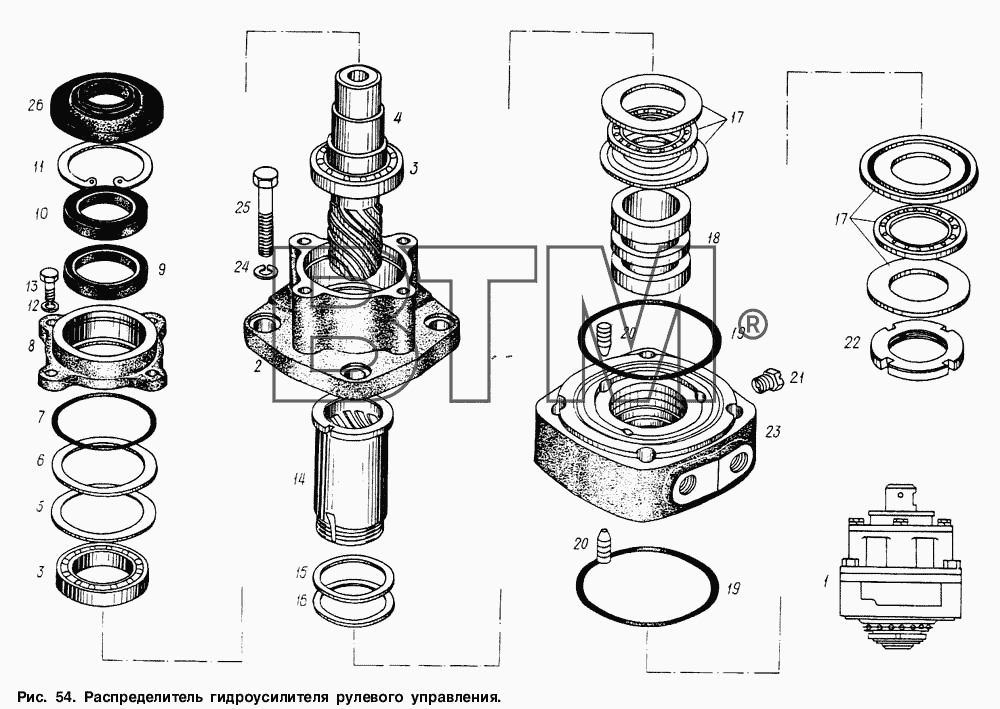 26
11
10
9
13
12
8
7
6
5
3
4
3
25
24
2
14
15
16
17
18
20
19
21
23
20
19
17
22
1
BTM®

Рис. 54. Распределитель гидроусилителя рулевого управления.