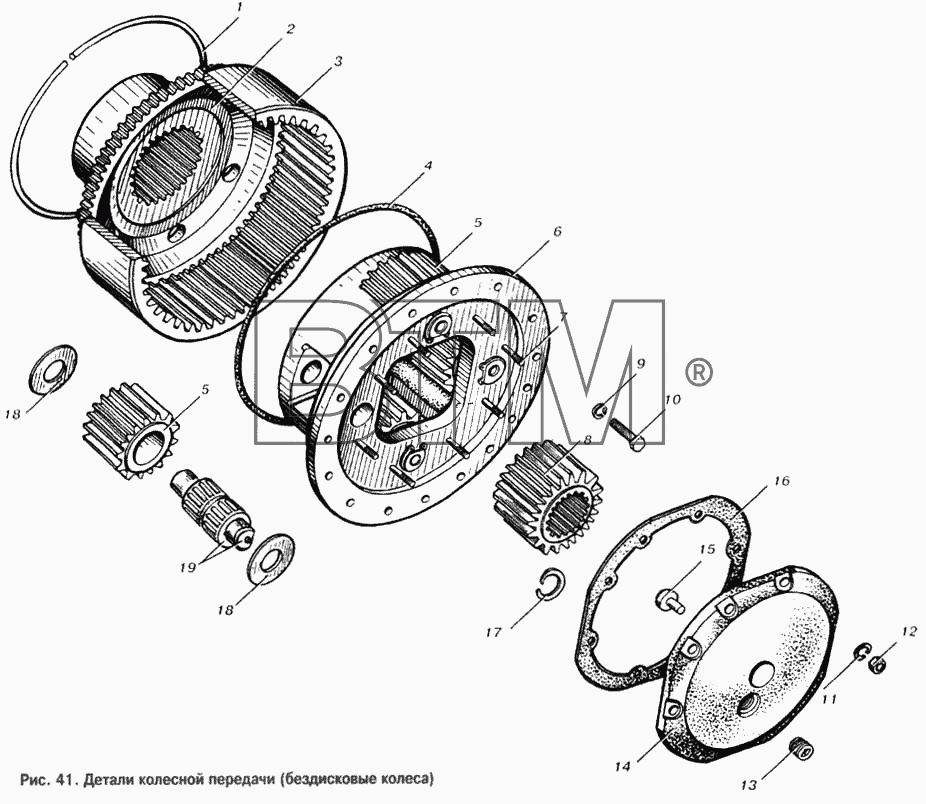 1
2
3
4
5
6
7
BTM ®
9
10
18
5
8
16
15
19
18
17
12
11
14
13

Рис. 41. Детали колесной передачи (бездисковые колеса)