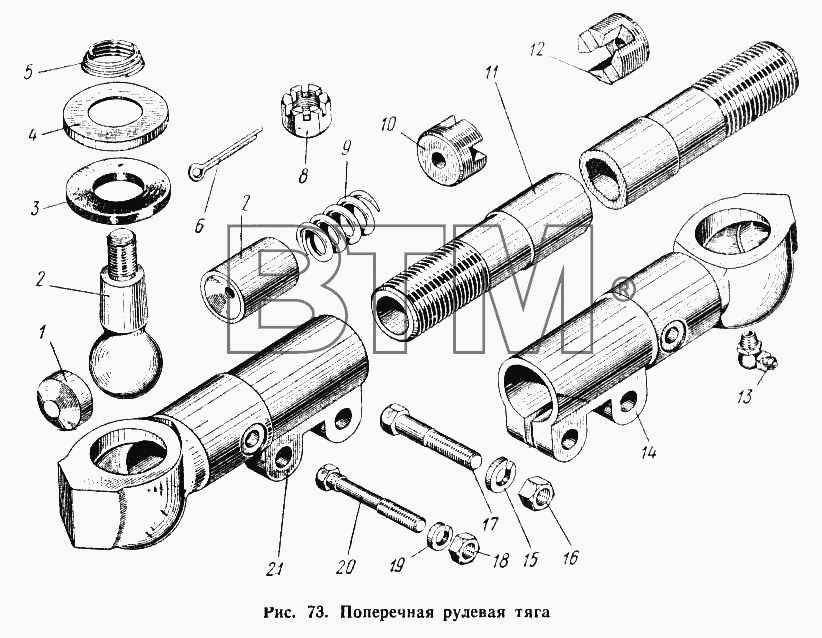 5
4
3
2
1
6
7
8
9
10
11
12
13
14
15
16
17
18
19
20
21
BTM®

Рис. 73. Поперечная рулевая тяга