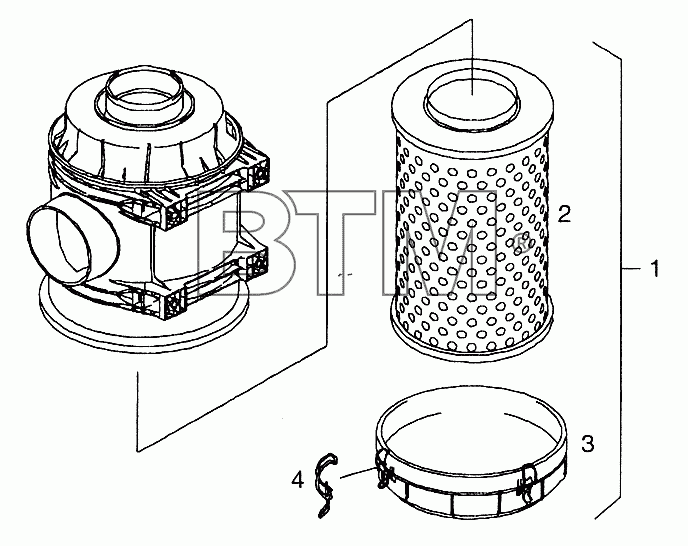 BTM®

2

1

3

4