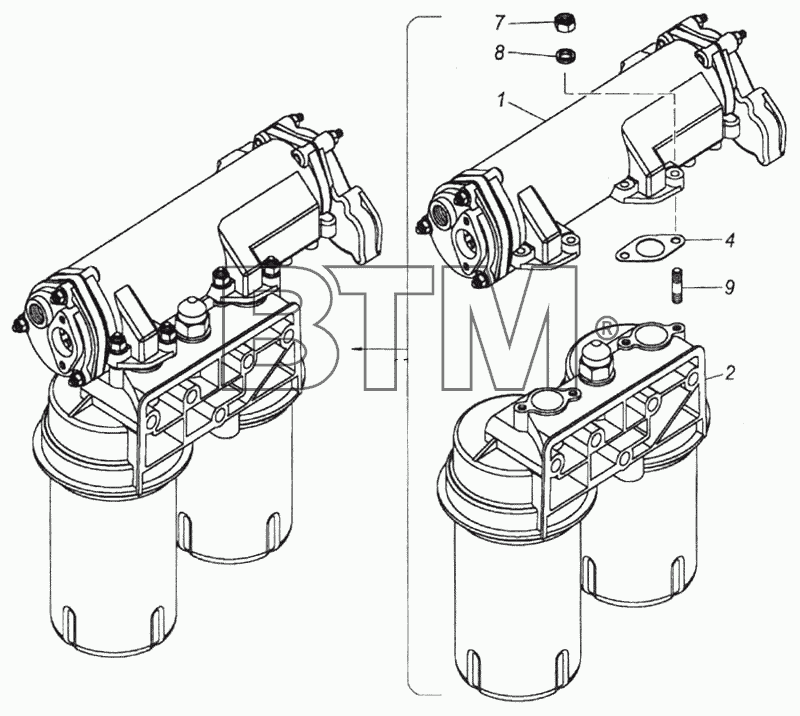 7
8
1
4
9
2
BTM®