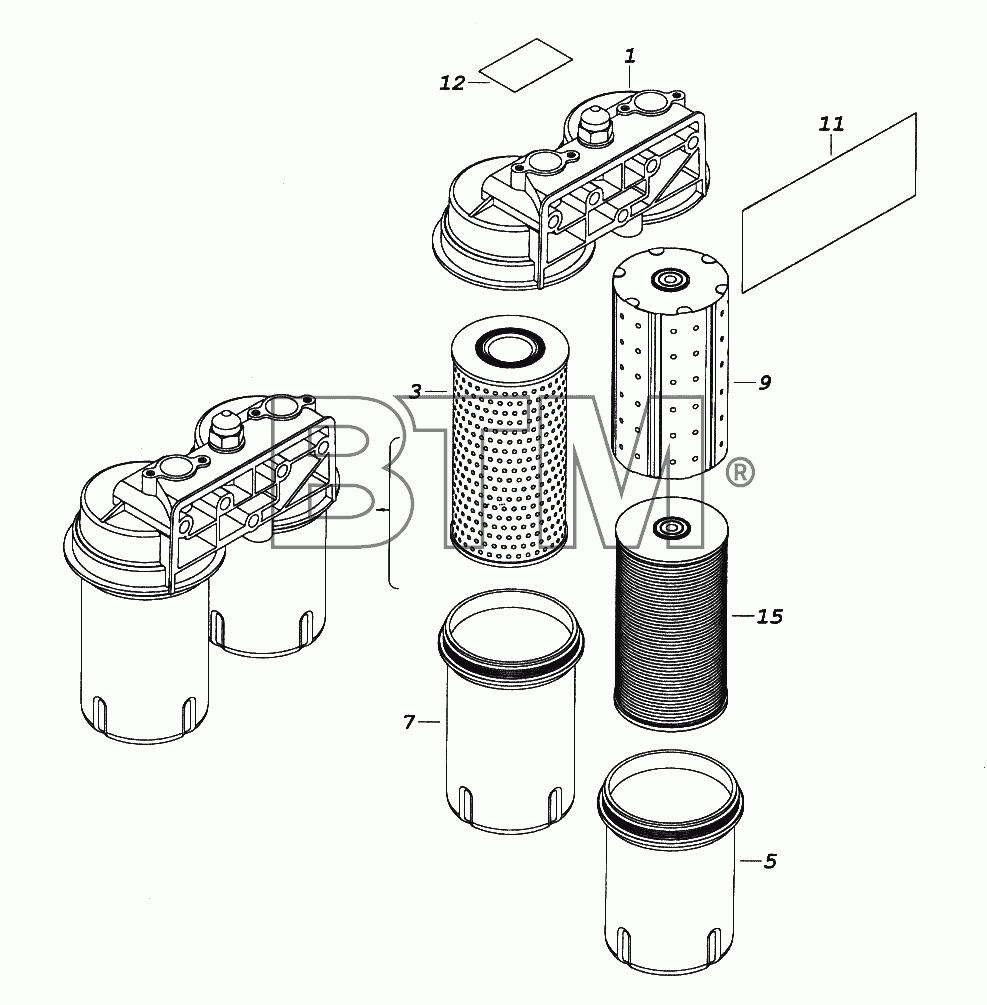 12
1
11
3
9
BTM®
15
7
5