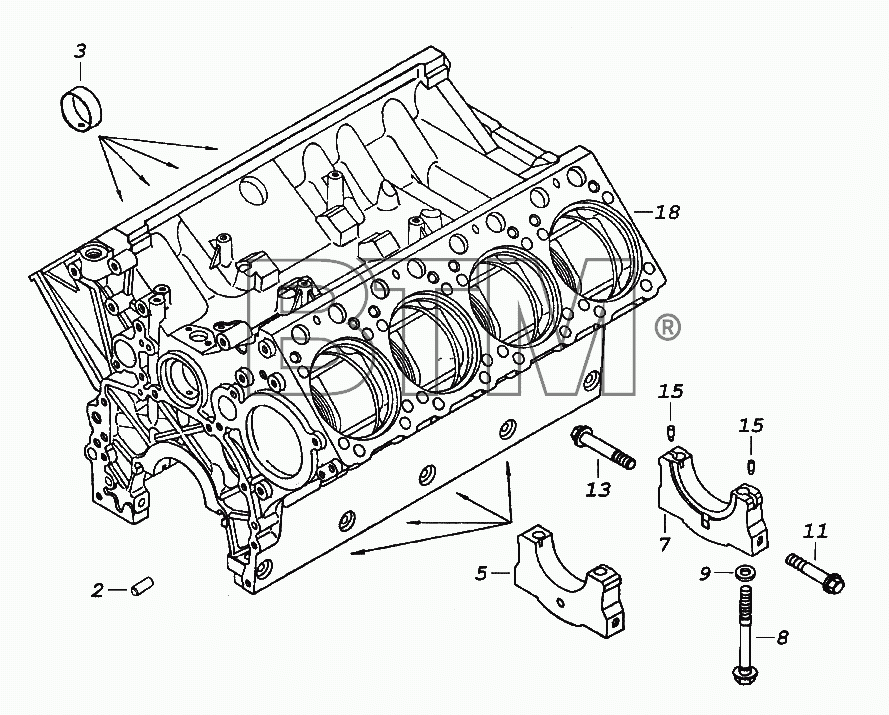 3
18
BTM®
15
15
13
7
11
5
9
2
8