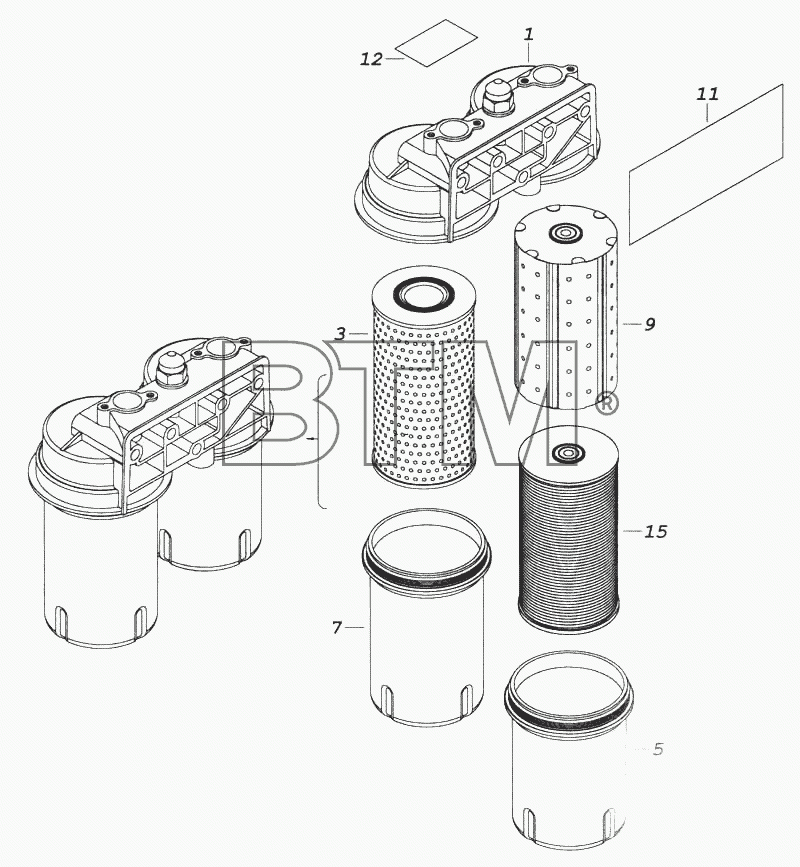 12
1
11
3
9
BTM®
15
7
5