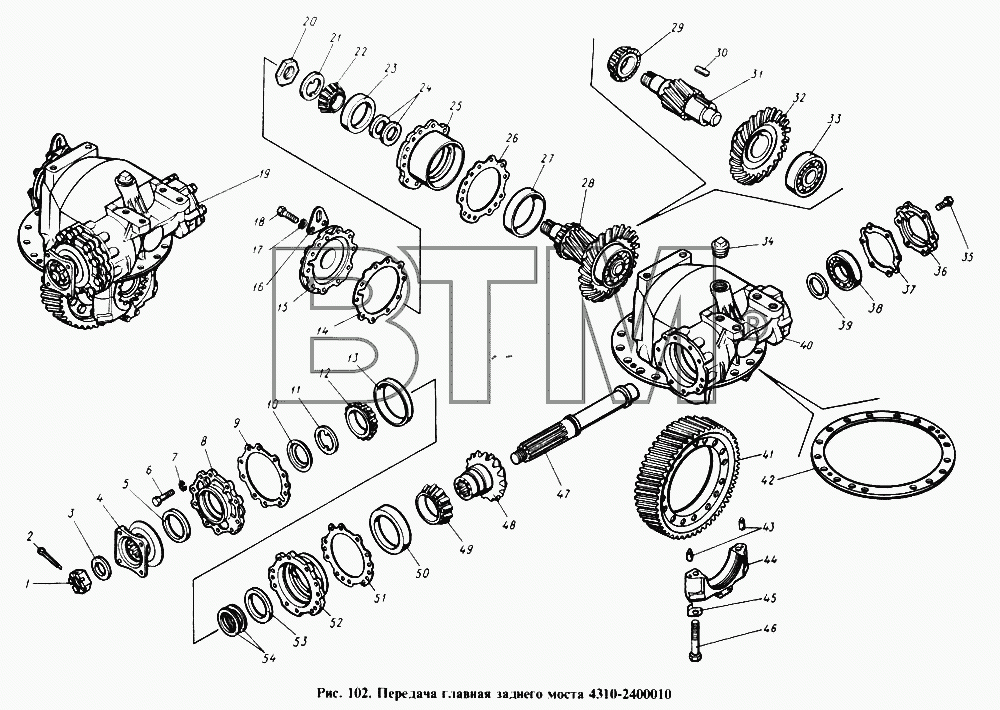 20
21
22
23
24
25
26
27
28
29
30
31
32
33
19
18
17
16
15
14
13
12
11
10
9
8
7
6
5
4
3
2
1
34
35
36
37
38
39
40
41
42
43
44
45
46
47
48
49
50
51
52
53
54
BTM
Рис. 102. Передача главная заднего моста 4310-2400010