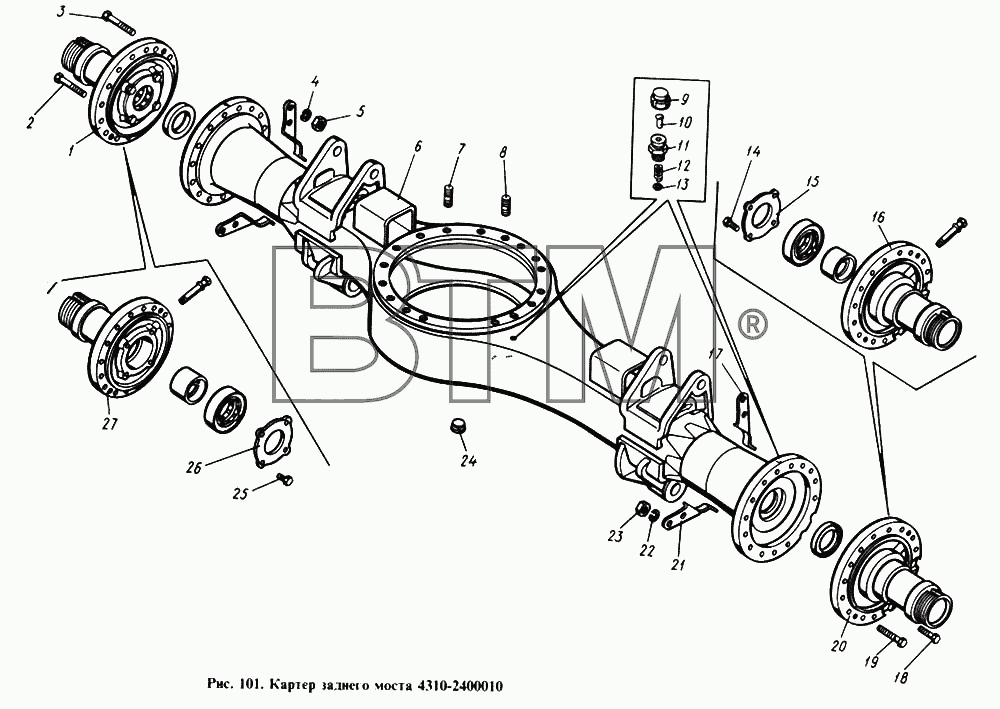 3
2
1
4
5
6
7
8
9
10
11
12
13
14
15
16
17
27
26
25
24
23
22
21
20
19
18
BTM®

Рис. 101. Картер заднего моста 4310-2400010