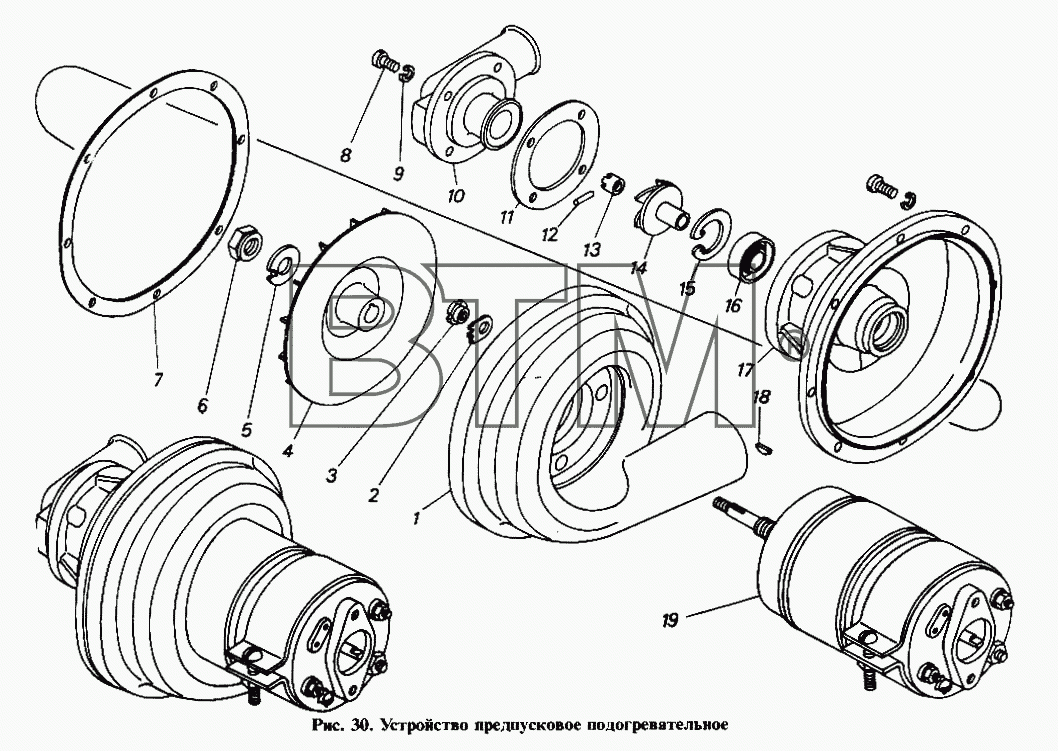 8
9
10
11
12
13
14
15
16
17
18
7
6
5
4
3
2
1
19
BTM
Рис. 30. Устройство предпусковое подогревательное