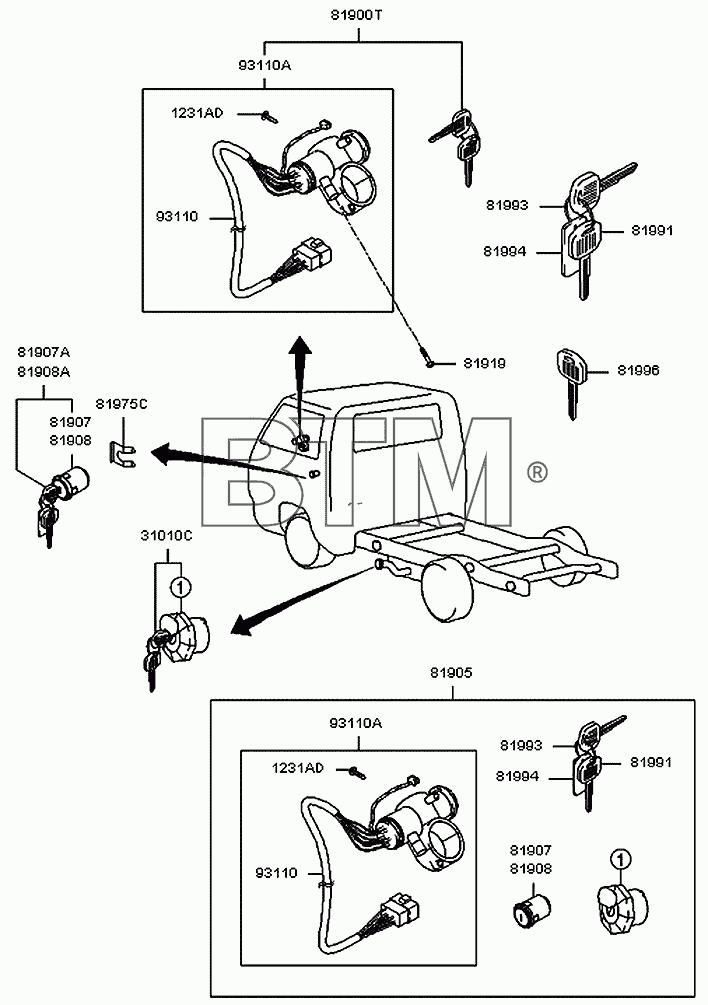 81900T
93110A
1231AD
93110
81993
81991
81994
81919
81996
81907A
81908A
81907
81908
81975C
BTM ®
31010C
1
81905
93110A
1231AD
93110
81993
81991
81994
81907
81908
1