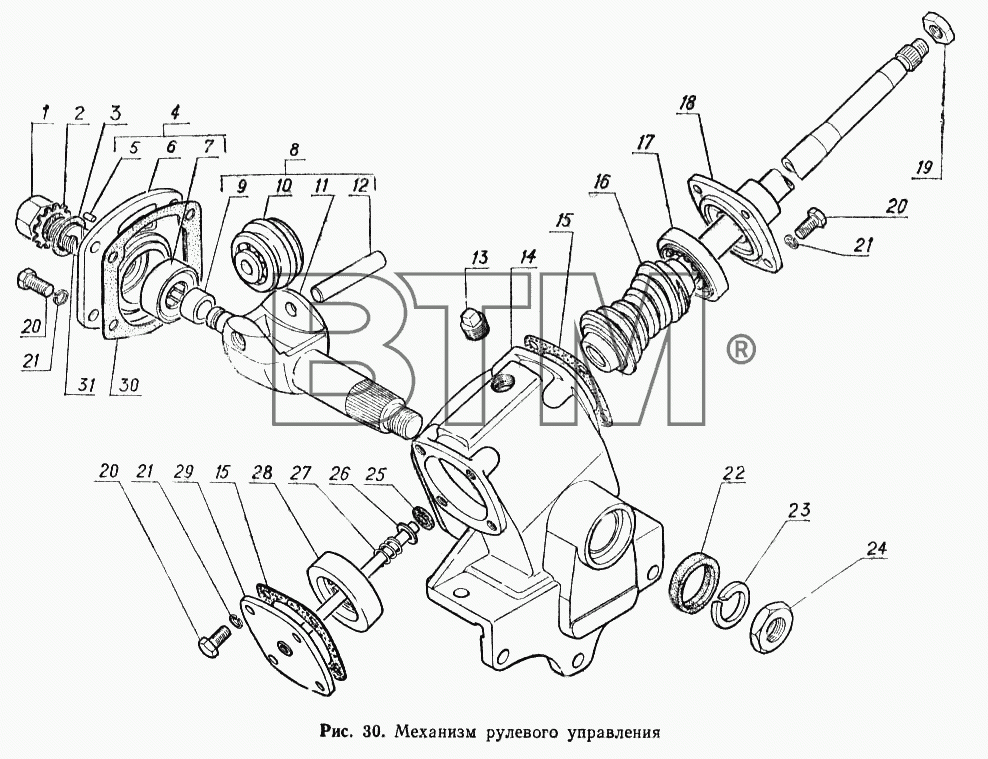 1 2 3 4
5 6 7
8
9 10 11 12
13 14 15 16 17 18 19
20
21
20
21
31 30
BTM®
20 21 29 15 28 27 26 25
22
23
24

Рис. 30. Механизм рулевого управления