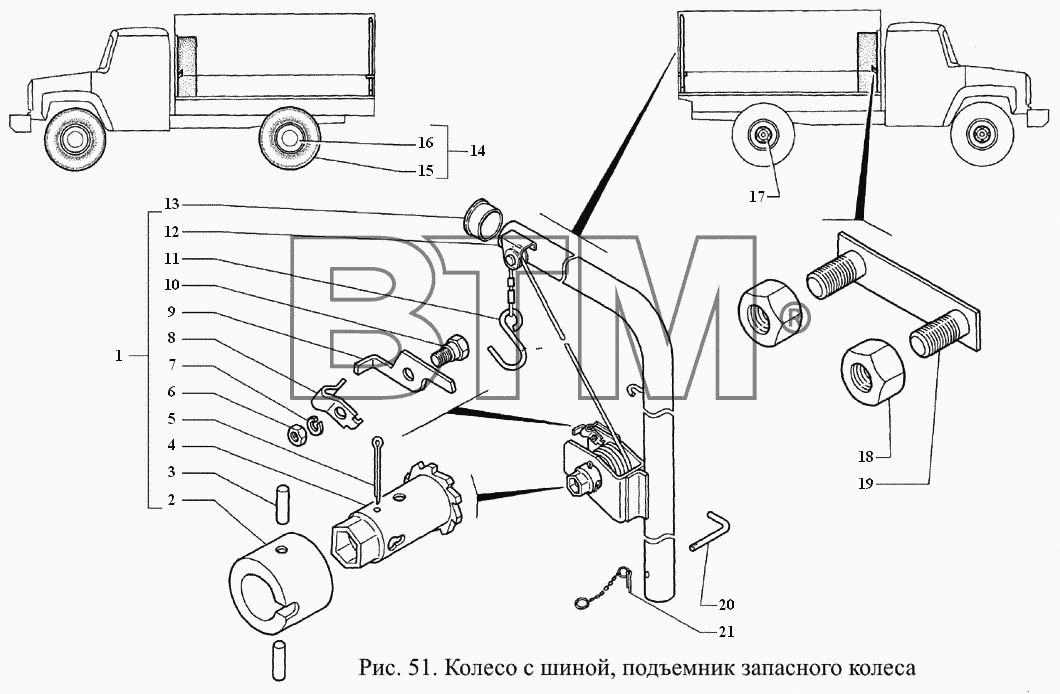 16
15
14
17
13
12
11
10
9
8
7
6
5
4
3
2
1
BTM®
18
19
20
21
Рис. 51. Колесо с шиной, подъемник запасного колеса