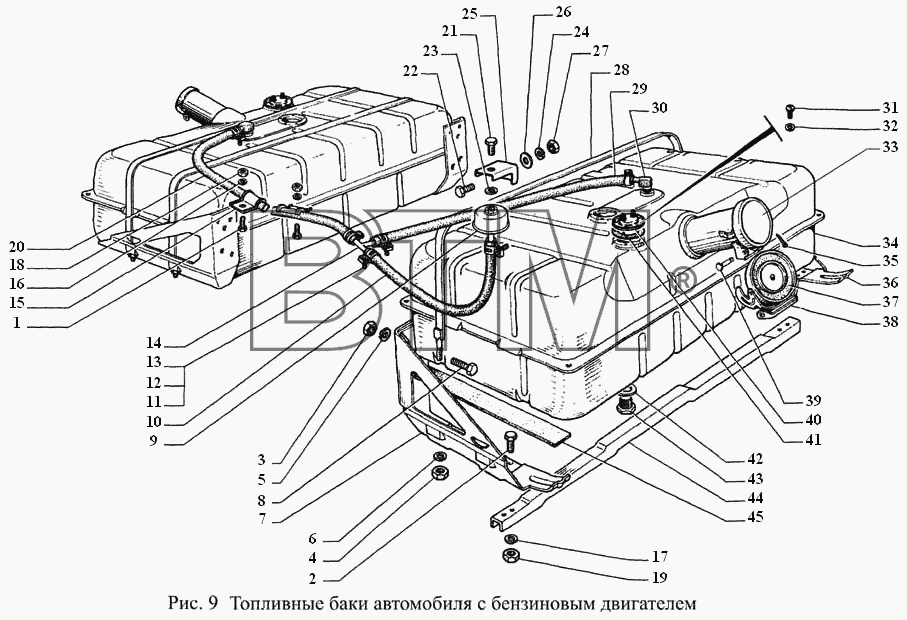 25
26
21
24
23
27
22
28
29
30
31
32
33
20
18
16
15
1
34
35
36
37
38
14
13
12
11
10
9
39
40
41
3
5
8
7
42
43
44
45
6
4
2
17
19
BTM®

Рис. 9 Топливные баки автомобиля с бензиновым двигателем