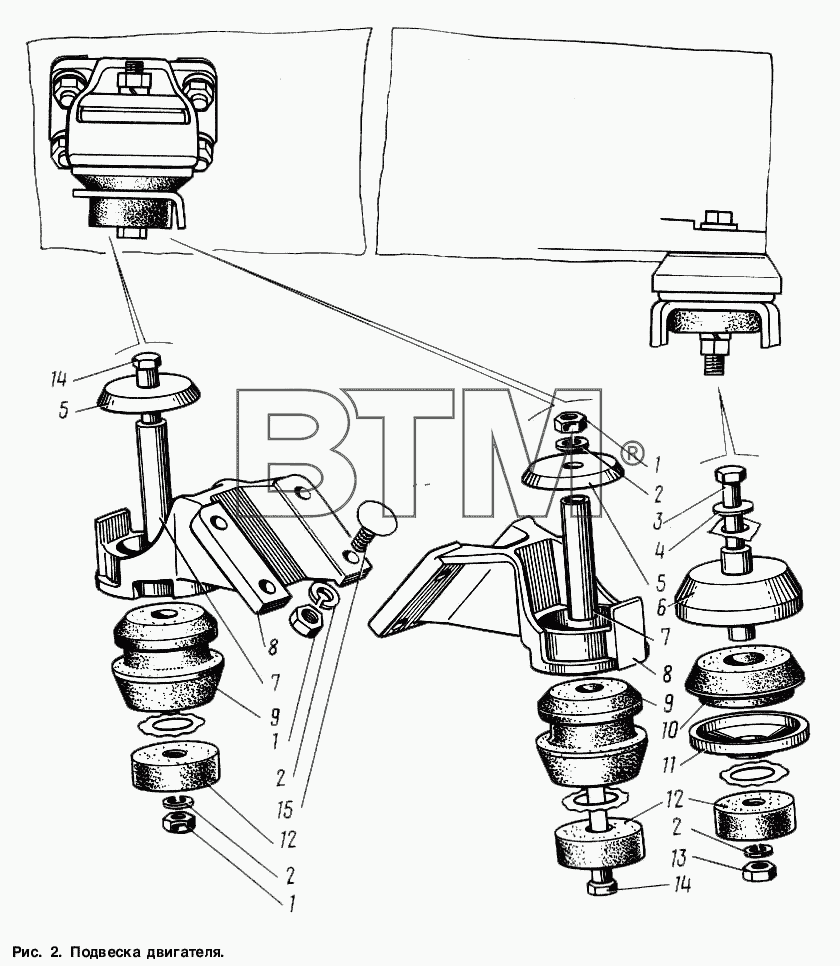 BTM®

14
5
8
7
9
1
2
15
12
2
1

1
2
3
4
5
6
7
8
9
10
11
12
2
13
14

Рис. 2. Подвеска двигателя.