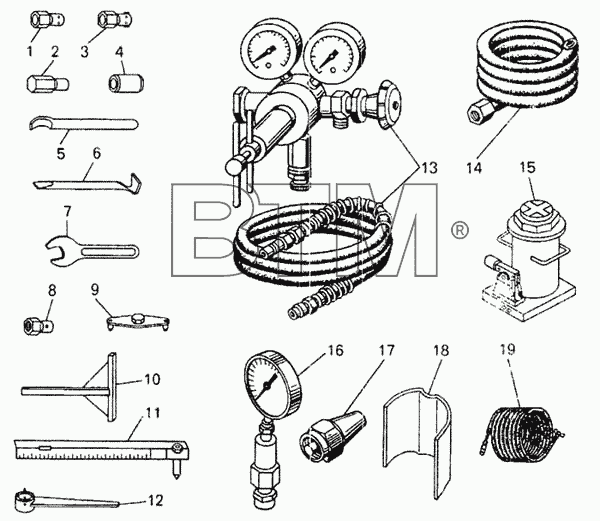 1
2
3
4
5
6
7
8
9
10
11
12
13
14
15
16
17
18
19
BTM ®