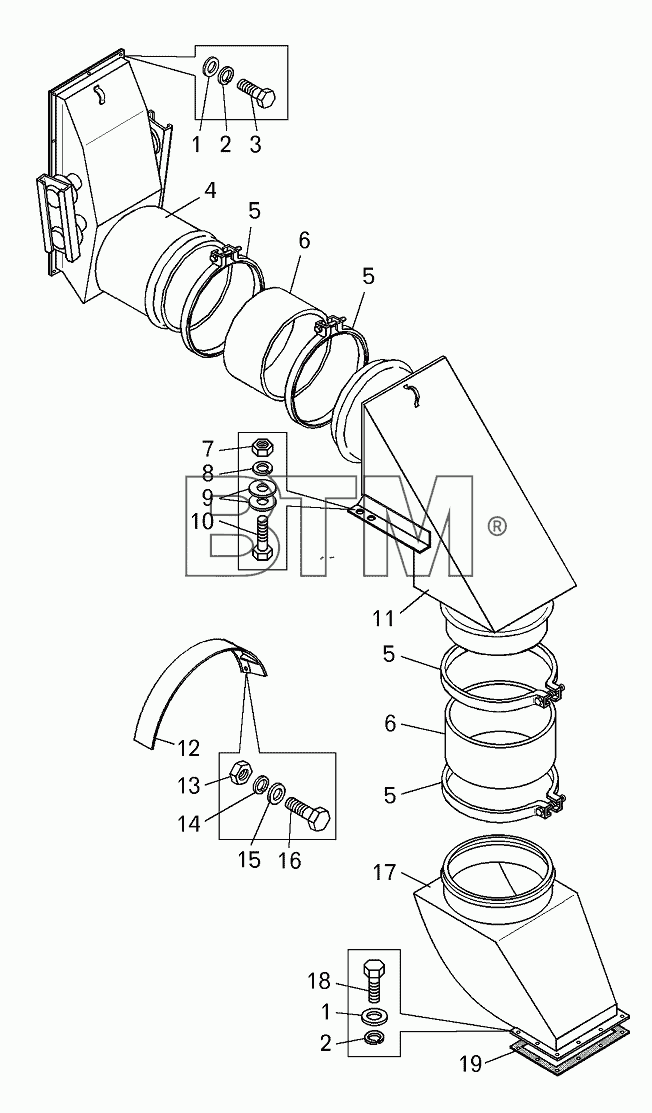 1 2 3
4
5
6
5
7
8
9
10
BTM ®
11
5
6
5
12
13
14
15 16
17
18
1
2
19