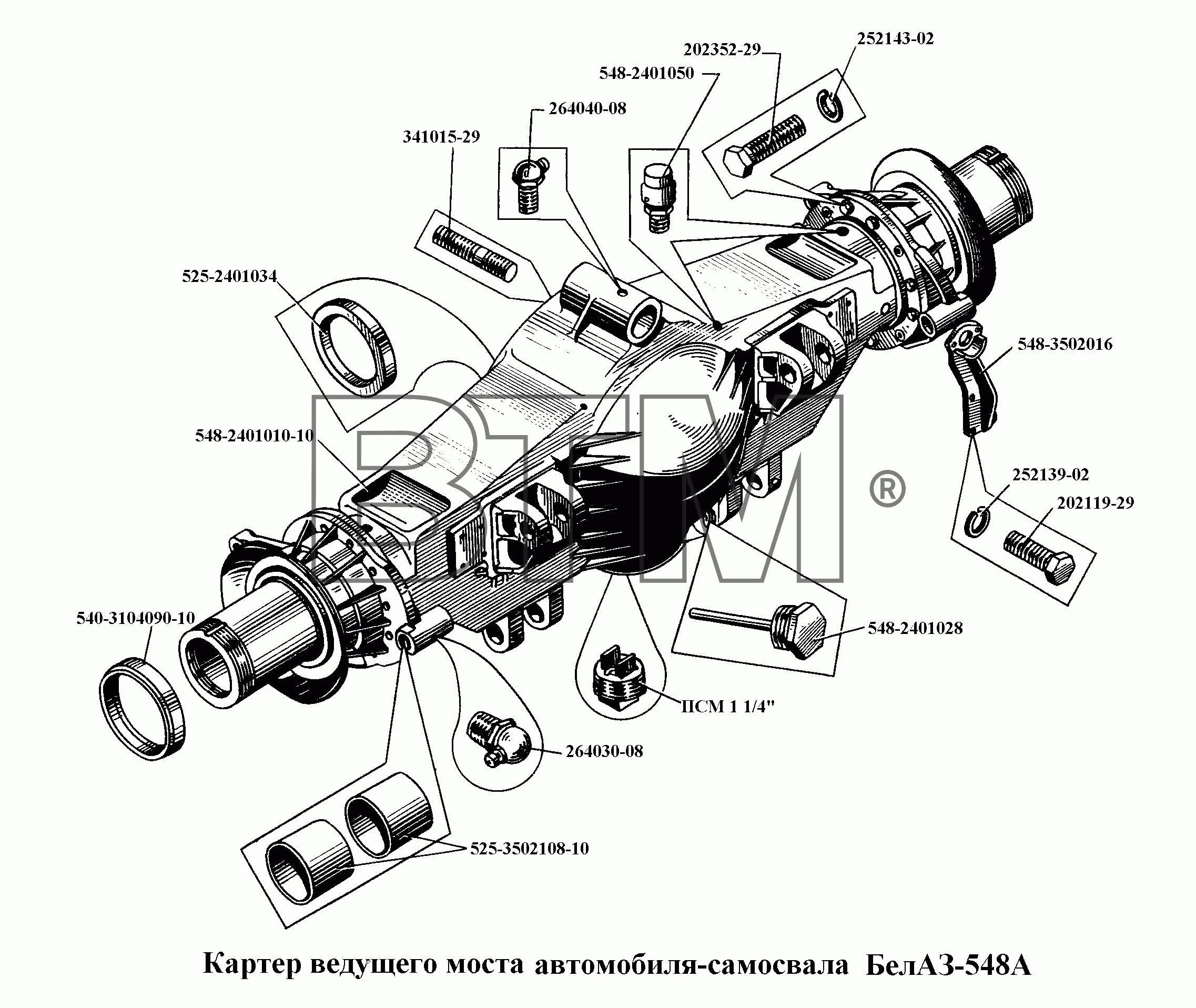 252143-02
202352-29
548-2401050
264040-08
341015-29
525-2401034
548-3502016
548-2401010-10
BTM ®
252139-02
202119-29
540-3104090-10
548-2401028
ПСМ 1 1/4"
264030-08
525-3502108-10

Картер ведущего моста автомобиля-самосвала БелАЗ-548А