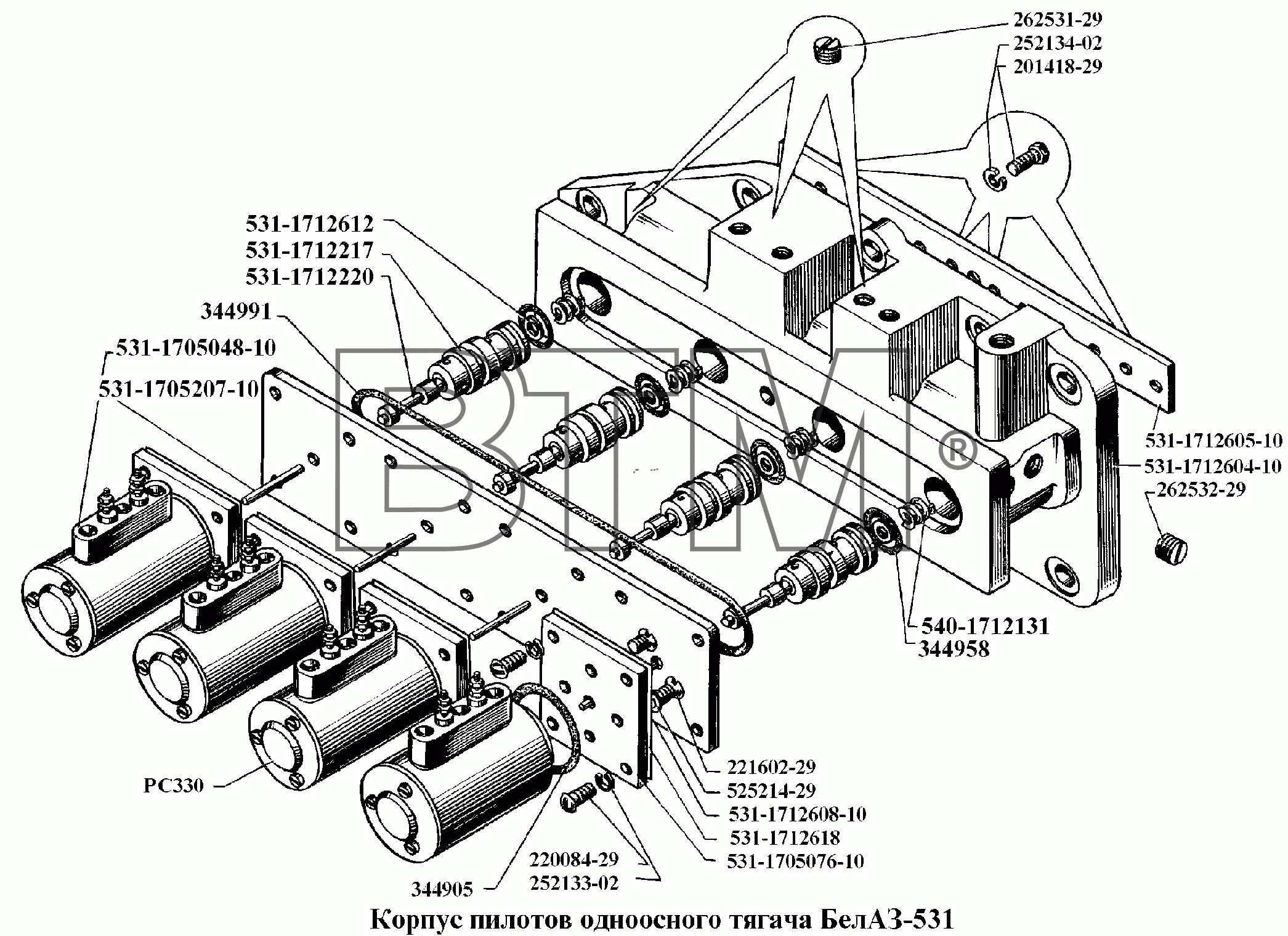 262531-29
252134-02
201418-29
531-1712612
531-1712217
531-1712220
344991
531-1705048-10
531-1705207-10
ВТМ®
531-1712605-10
531-1712604-10
262532-29
540-1712131
344958
221602-29
525214-29
531-1712608-10
531-1712618
531-1705076-10
РС330
220084-29
252133-02
344905
Корпус пилотов одноосного тягача БелАЗ-531