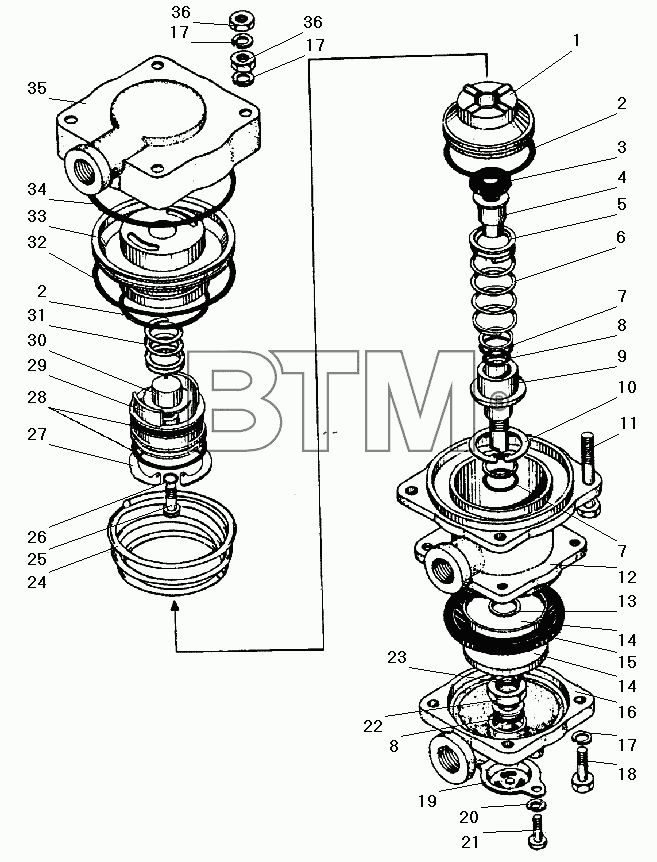 36
17
36
17
35
34
33
32
2
31
30
29
28
27
26
25
24
BTM
1
2
3
4
5
6
7
8
9
10
11
7
12
13
14
15
14
16
23
22
8
17
18
19
20
21