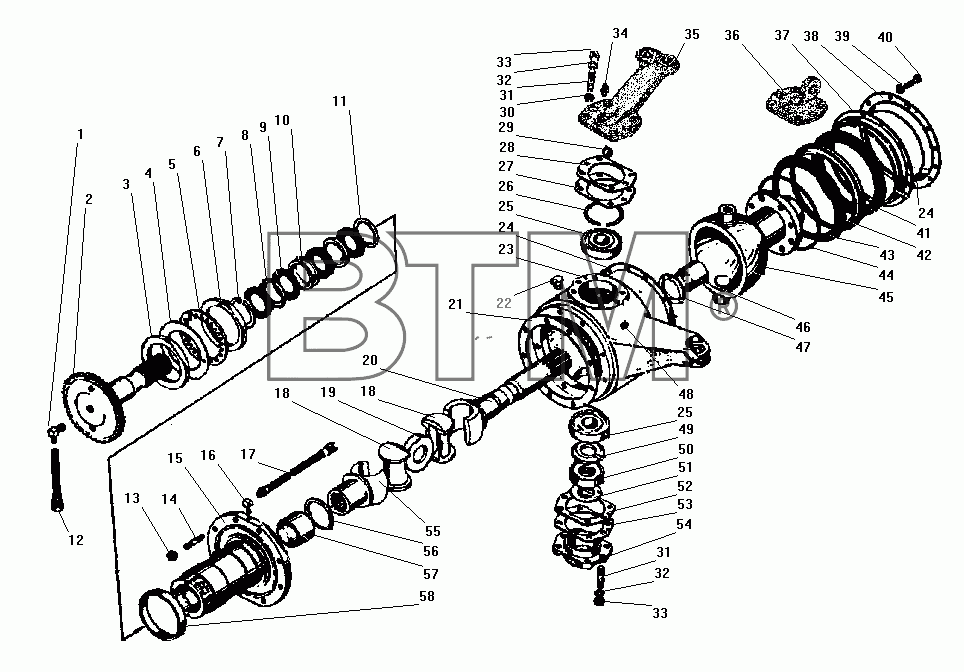 1
2
3
4
5
6
7
8
9
10
11
12
13
14
15
16
17
18
19
18
20
21
22
23
24
25
26
27
28
29
30
31
32
33
34
35
36
37
38
39
40
24
41
42
43
44
45
46
47
48
25
49
50
51
52
53
54
31
32
33
55
56
57
58
BTM®