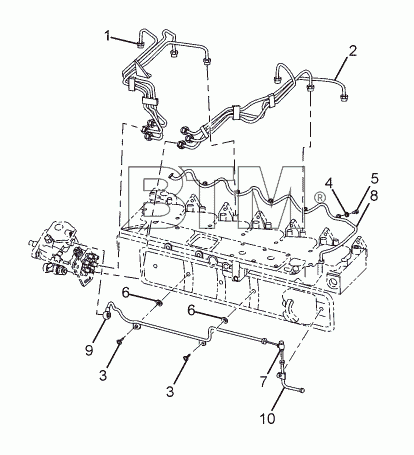 1
2
BTM®
4
5
8
6
6
9
3
3
7
10