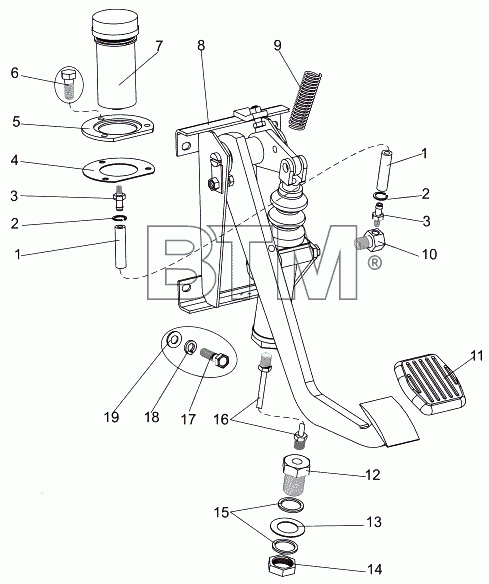 7
8
9
6
5
4
3
2
1
1
2
3
10
BTM®
11
19
18
17
16
12
15
13
14