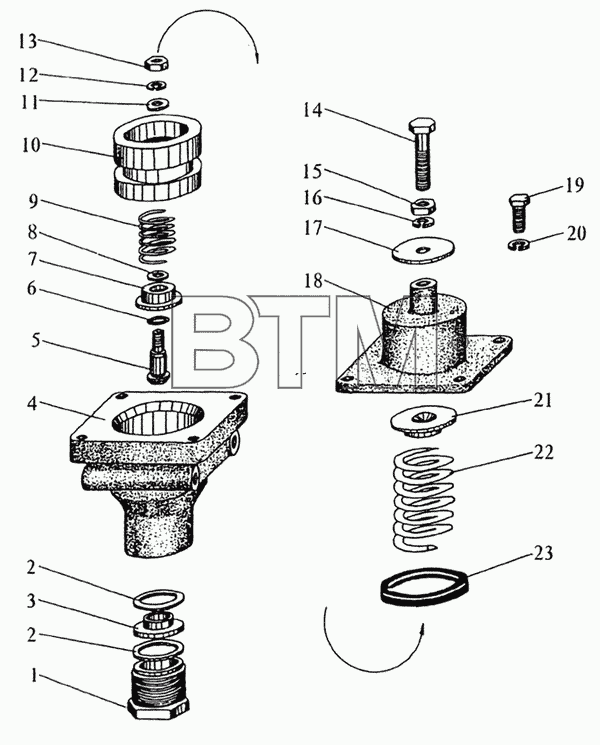 13
12
11
10
9
8
7
6
5
4
2
3
2
1
14
15
16
17
18
19
20
21
22
23
BTM