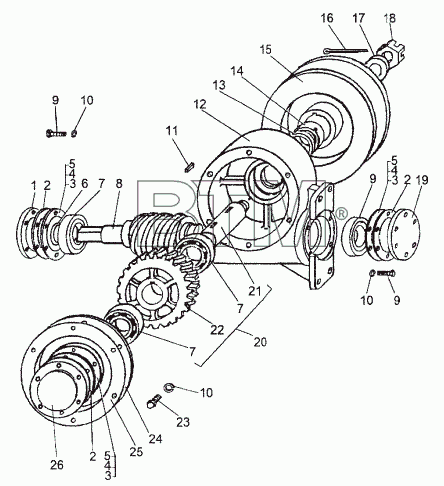 16 17 18
15
14
13
12
9 10
11
5
4
3
1 2 6 7 8
BTM®
5
4
3
9 2 19
21
7
10 9
22
20
7
10
23
24
25
26
2
5
4
3