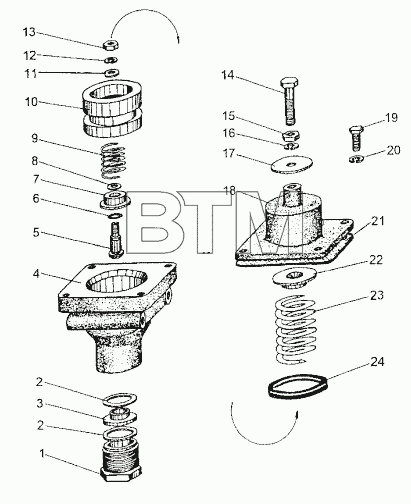 13
12
11
10
9
8
7
6
5
4
2
3
2
1
14
15
16
17
18
19
20
21
22
23
24
BTM