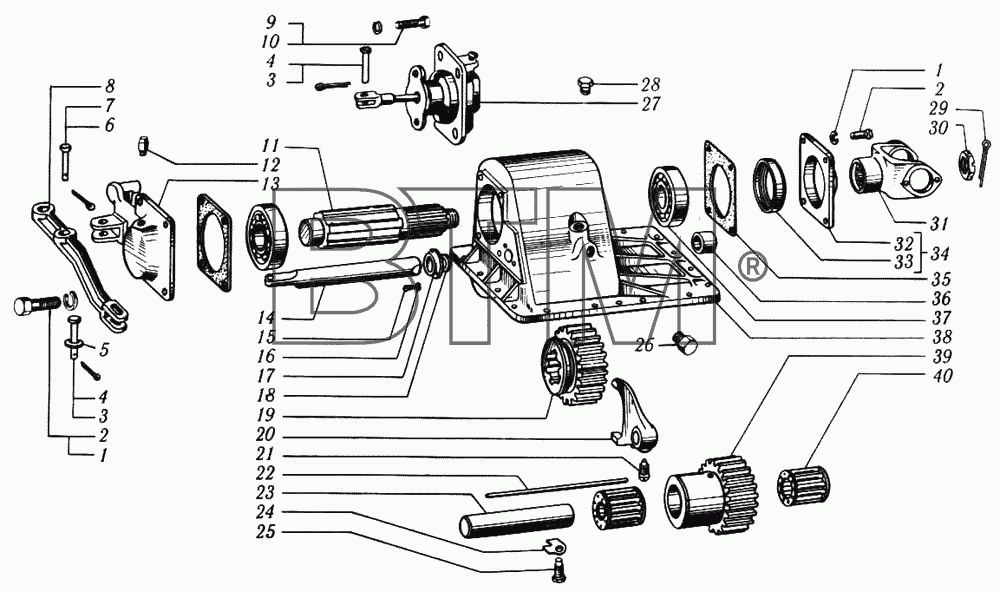 9
10
4
3
28
27
1
2
29
30
8
7
6
11
12
13
31
32
33
34
35
36
37
38
39
40
14
15
16
17
18
19
20
21
22
23
24
25
26
5
4
3
2
1
BTM ®