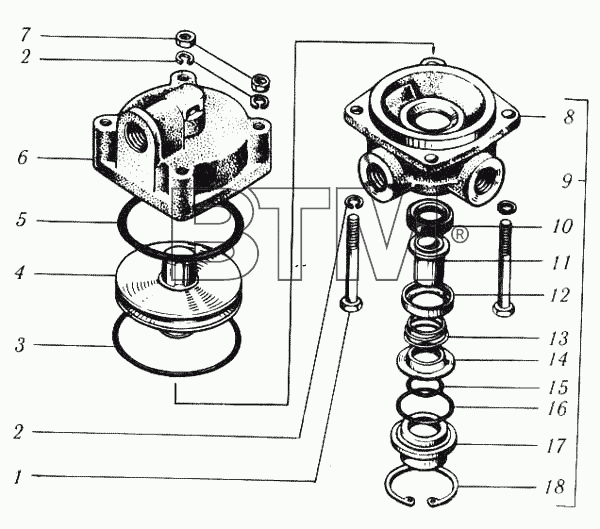 7
2
6
5
4
3
2
1
8
9
10
11
12
13
14
15
16
17
18
BTM®