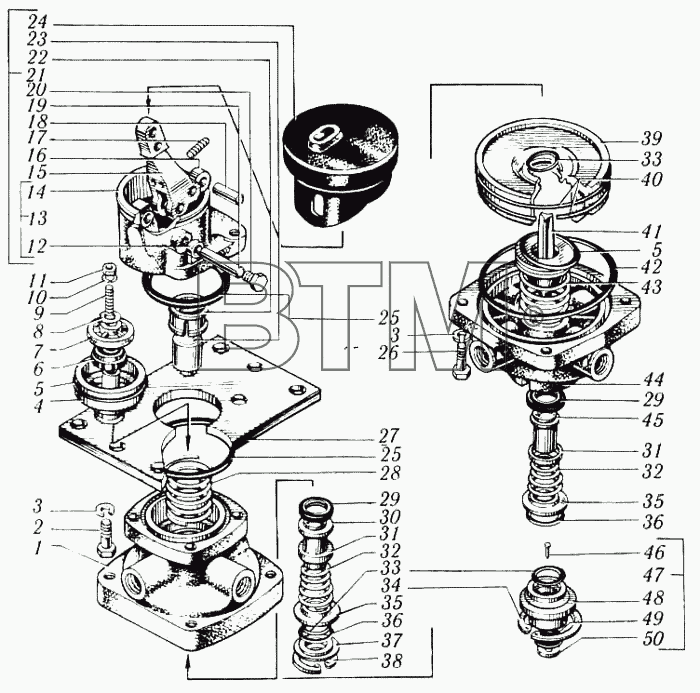 24
23
22
21
20
19
18
17
16
15
14
13
12
11
10
9
8
7
6
5
4
3
2
1
25
26
27
25
28
29
30
31
32
33
34
35
36
37
38
39
33
40
41
5
42
43
3
44
29
45
31
32
35
36
46
47
48
49
50
BTM