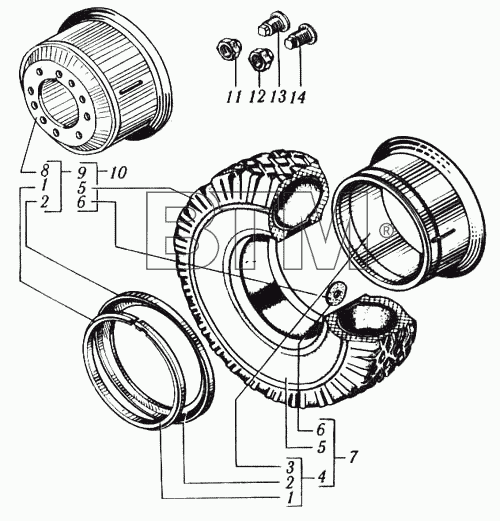 11 12 13 14

8 9 10
1 5
2 6

BTM®

6
5 7
3
2 4
1