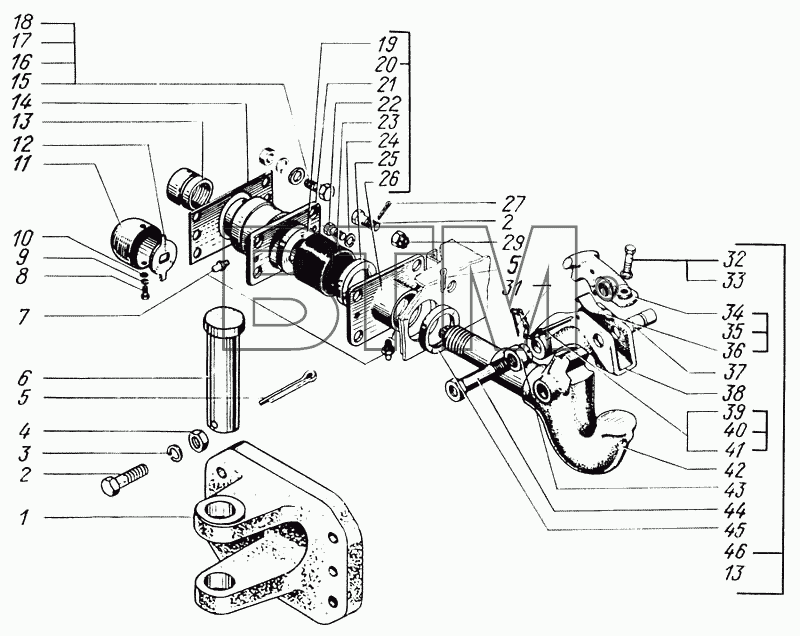 18
17
16
15
14
13
12
11
10
9
8
7
6
5
4
3
2
1
19
20
21
22
23
24
25
26
27
2
29
5
31
32
33
34
35
36
37
38
39
40
41
42
43
44
45
46
13
BEM