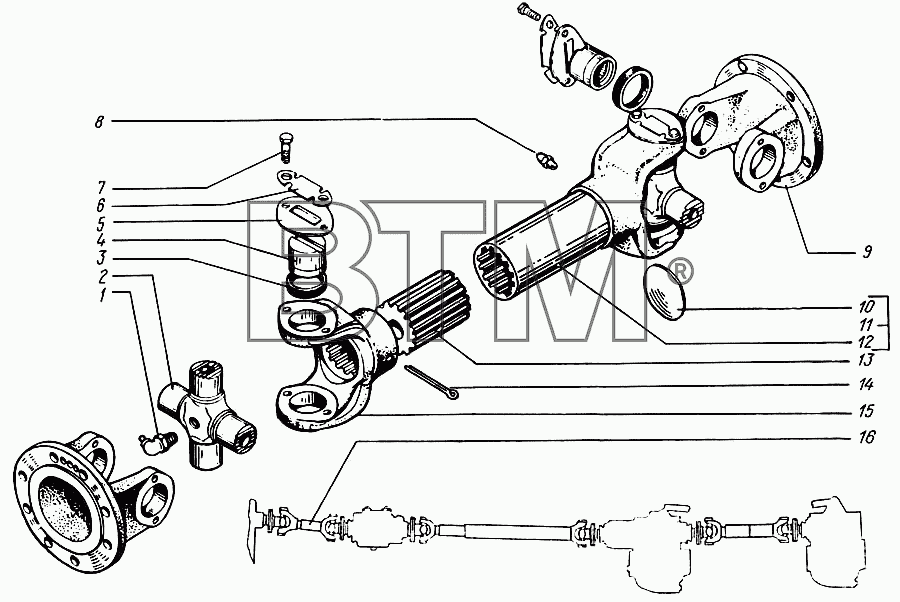 8
7
6
5
4
3
2
1
BTM®
9
10
11
12
13
14
15
16