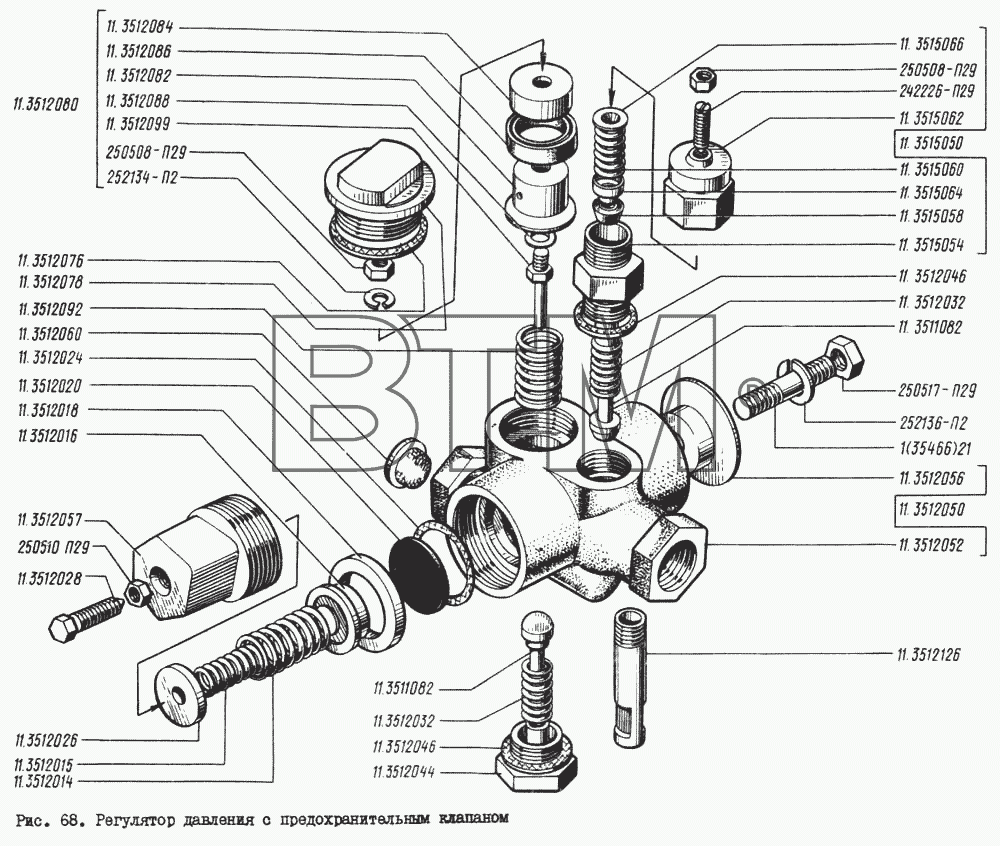 11.3512080
11.3512084
11.3512086
11.3512082
11.3512088
11.3512099
250508-П29
252134-П2
11.3512076
11.3512078
11.3512092
11.3512060
11.3512024
11.3512020
11.3512018
11.3512016
11.3512057
250510 П29
11.3512028
11.3512026
11.3512015
11.3512014
11.3515066
250508-П29
242226-П29
11.3515062
11.3515050
11.3515060
11.3515064
11.3515058
11.3515054
11.3512046
11.3512032
11.3511082
250517-П29
252136-П2
1(35466)21
11.3512056
11.3512050
11.3512052
11.3512126
11.3511082
11.3512032
11.3512046
11.3512044
ВТМ
Рис. 68. Регулятор давления с предохранительным клапаном