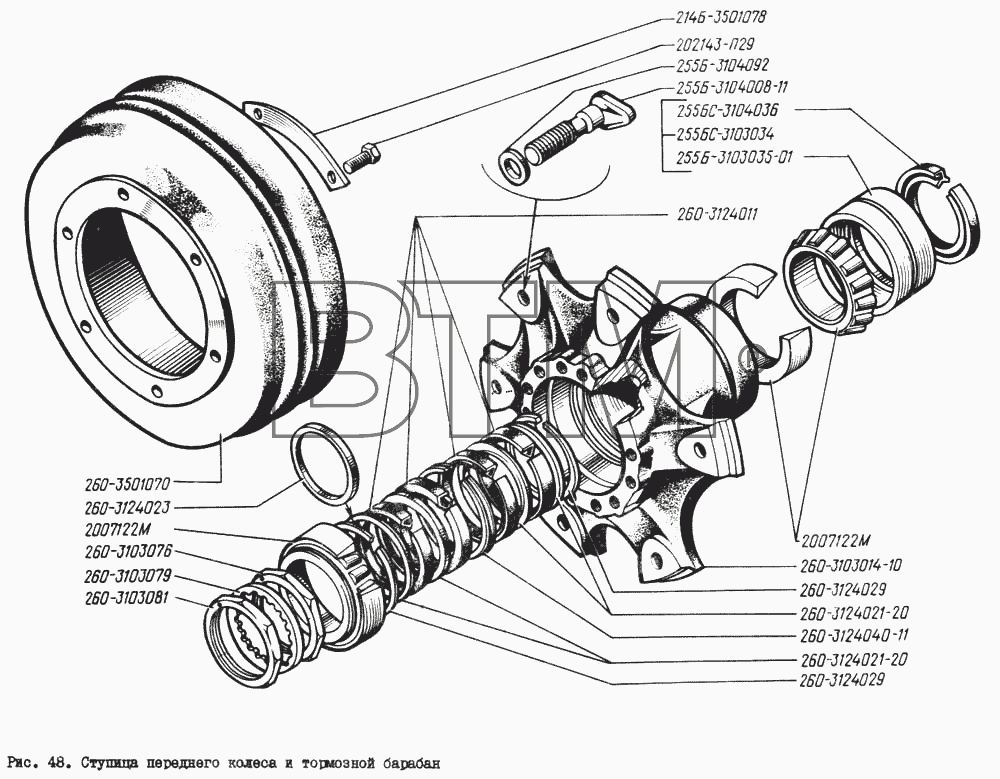 214Б-3501078
202143-П29
255Б-3104092
255Б-3104008-11
255БС-3104036
255БС-3103034
255Б-3103035-01
260-3124011
ВТМ
260-3501070
260-3124023
2007122М
260-3103076
260-3103079
260-3103081
2007122М
260-3103014-10
260-3124029
260-3124021-20
260-3124040-11
260-3124021-20
260-3124029

Рис. 48. Ступица переднего колеса и тормозной барабан