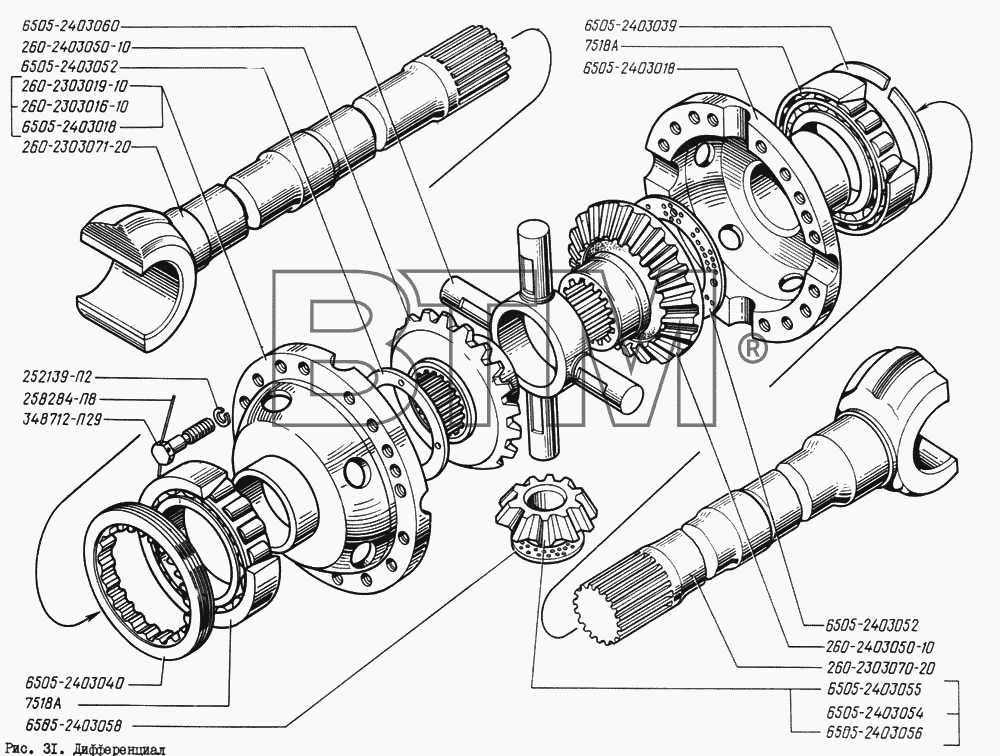 6505-2403060
260-2403050-10
6505-2403052
260-2303019-10
260-2303016-10
6505-2403018
260-2303071-20

6505-2403039
7518А
6505-2403018

252139-П2
258284-П8
348712-П29

BTM®

6505-2403040
7518А
6585-2403058

6505-2403052
260-2403050-10
260-2303070-20
6505-2403055
6505-2403054
6505-2403056

Рис. 31. Дифференциал