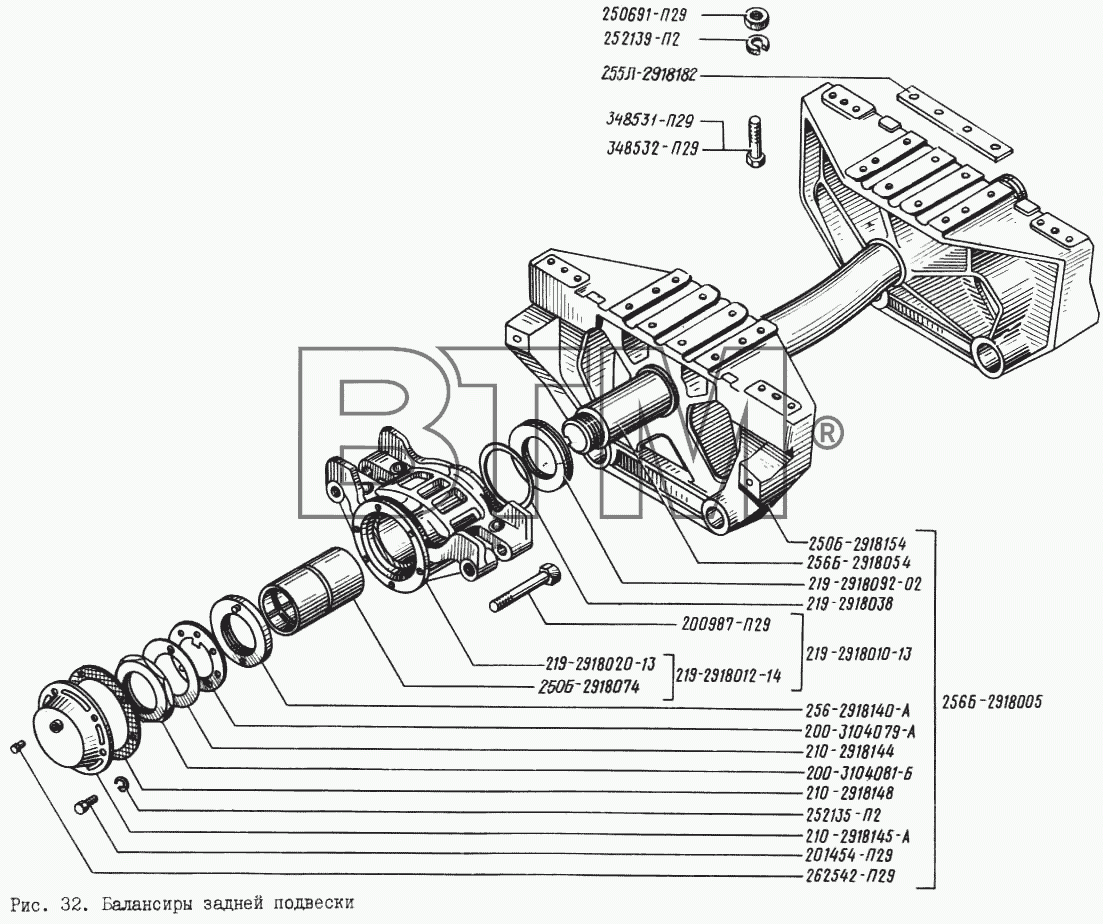 250691-П29
252139-П2
255Л-2918182
348531-П29
348532-П29
BTM®
250Б-2918154
256Б-2918054
219-2918092-02
219-2918038
200987-П29
219-2918010-13
219-2918020-13
250Б-2918074
219-2918012-14
256Б-2918005
256-2918140-А
200-3104079-А
210-2918144
200-3104081-Б
210-2918148
252135-П2
210-2918145-А
201454-П29
262542-П29
Рис. 32. Балансиры задней подвески