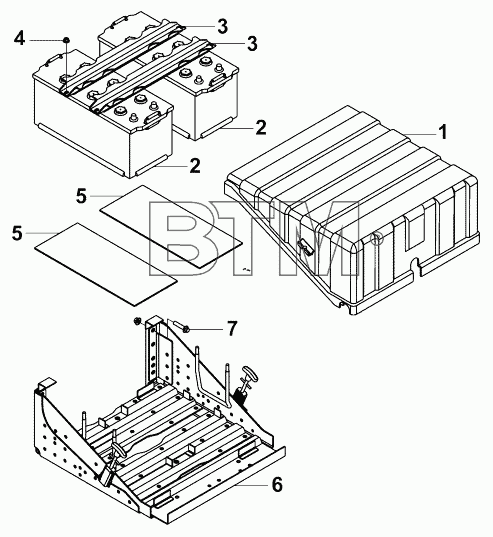 4
3
3
2
1
2
5
5
BTM®
7
6