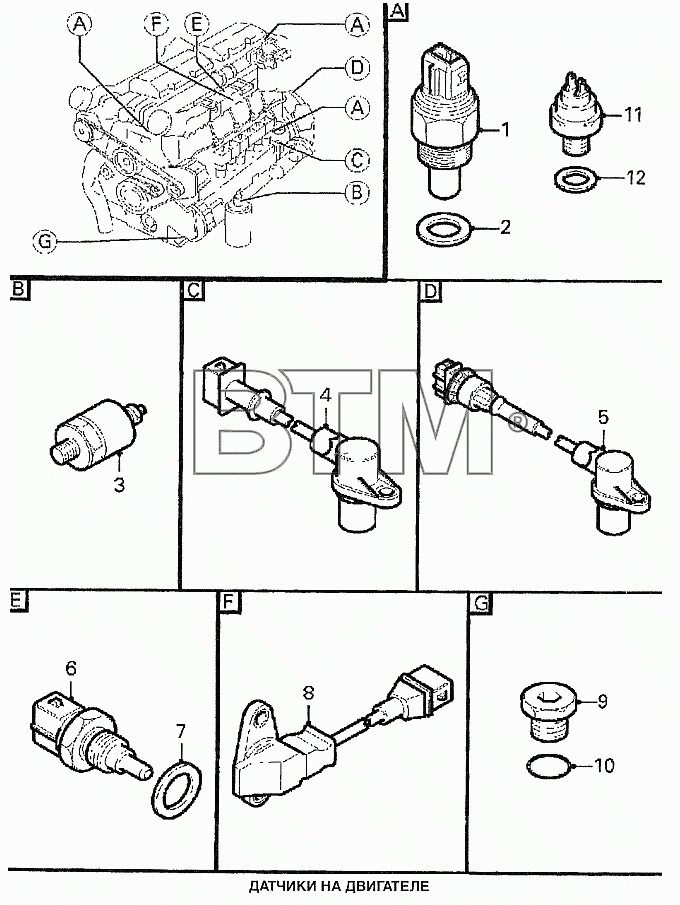 A
F
E
A
D
A
C
B
G

A
1
11
12
2

B
3

C
4

BTM®

D
5

E
6
7

F
8

G
9
10

ДАТЧИКИ НА ДВИГАТЕЛЕ