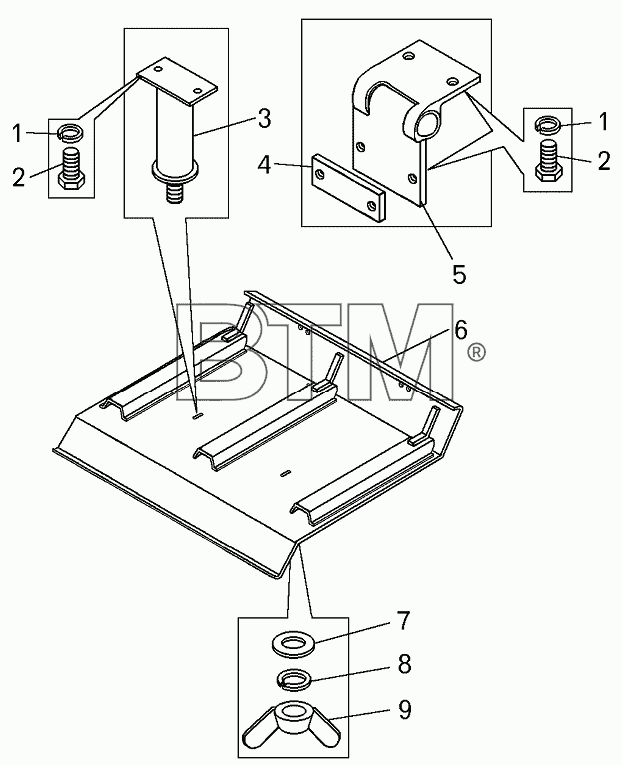 1
2
3
4
1
2
5
BTM®
6
7
8
9