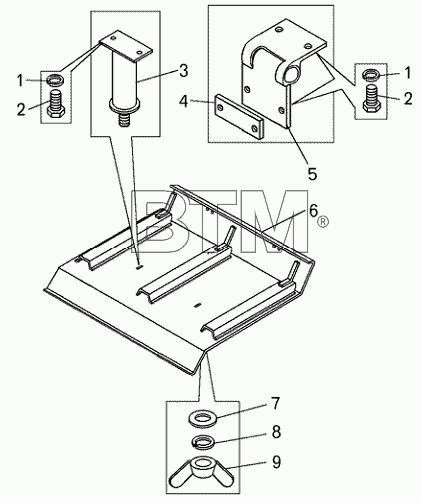 1
2
3
4
1
2
5
BTM®
6
7
8
9