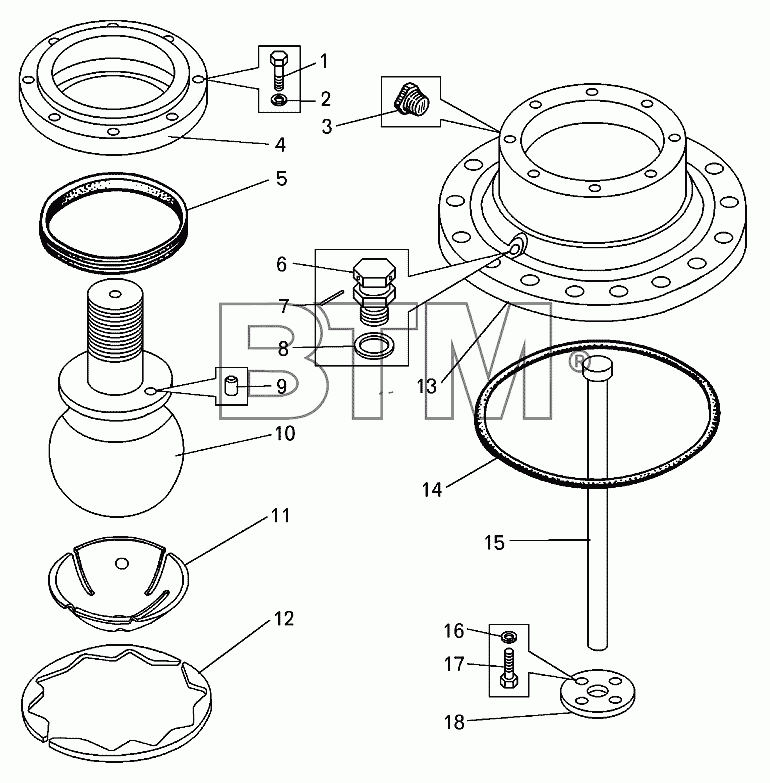 1
2
3
4
5
6
7
8
9
10
11
12
13
14
15
16
17
18
BTM®