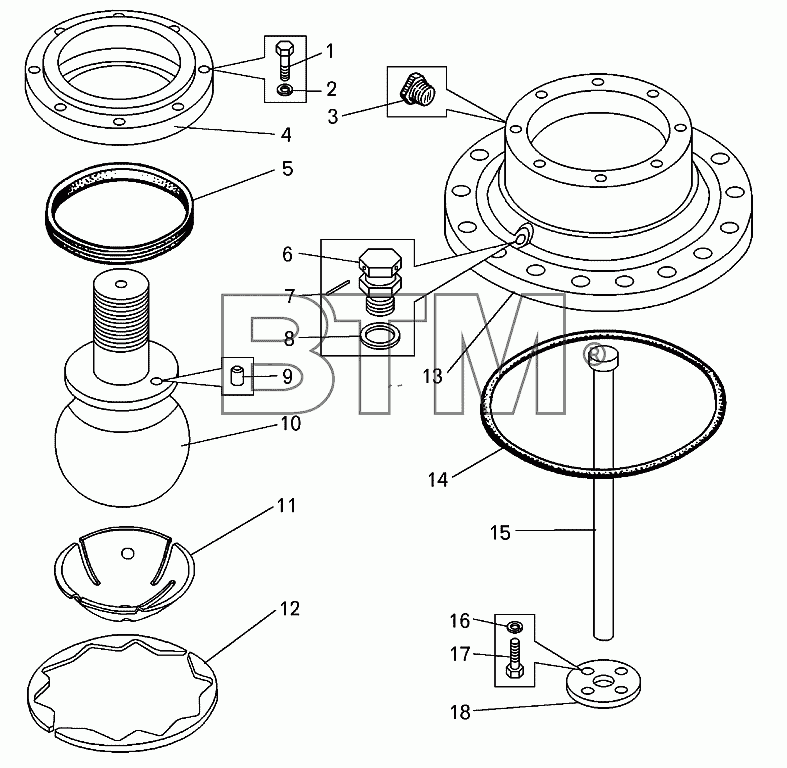 1
2
3
4
5
6
7
8
9
10
11
12
13
14
15
16
17
18
BTM®